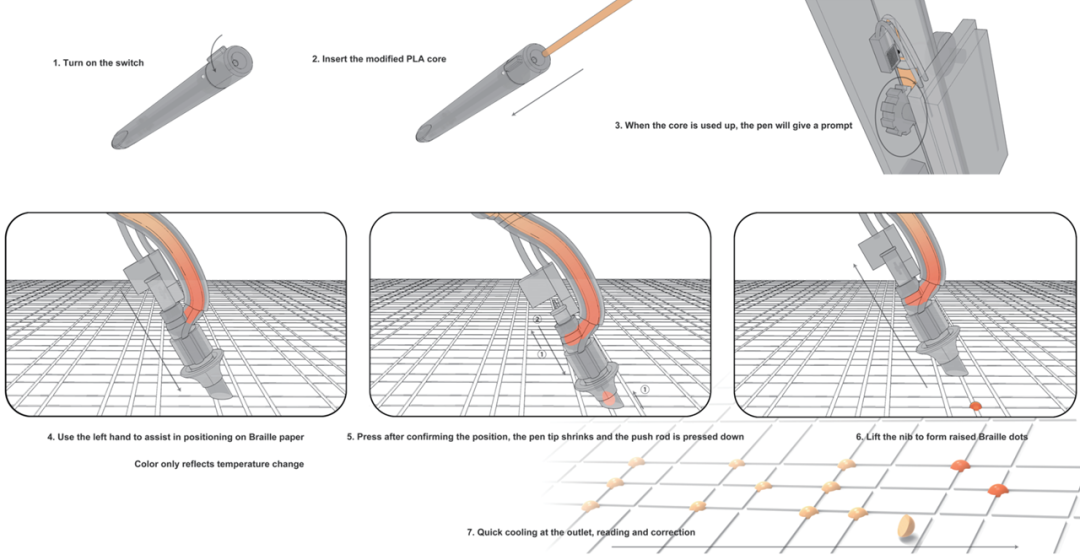 1. Turn on the switch

2. Insert the modified PLA core

3. When the core is used up, the pen will give a prompt

②

①

①

4. Use the left hand to assist in positioning on Braille paper

Color only reflects temperature change

5. Press after confirming the position, the pen tip shrinks and the push rod is pressed down

6. Lift the nib to form raised Braille dots

7. Quick cooling at the outlet, reading and correction